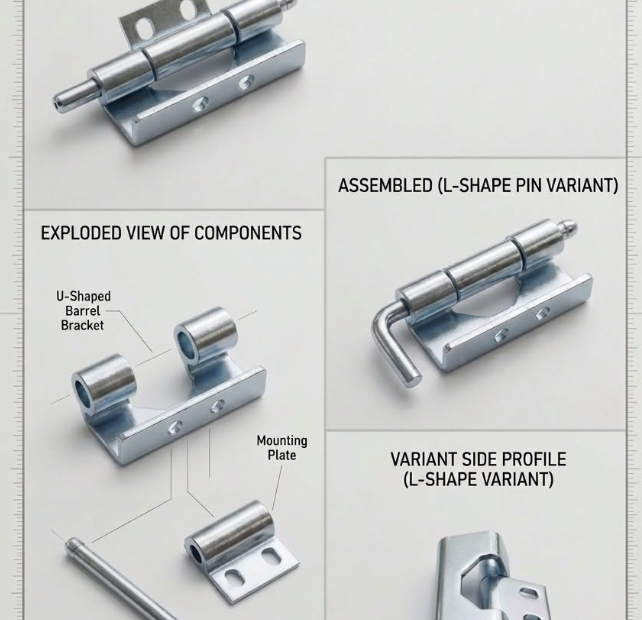 ASSEMBLED (L-SHAPE PIN VARIANT)

EXPLODED VIEW OF COMPONENTS

U-Shaped Barrel Bracket

Mounting Plate

VARIANT SIDE PROFILE (L-SHAPE VARIANT)